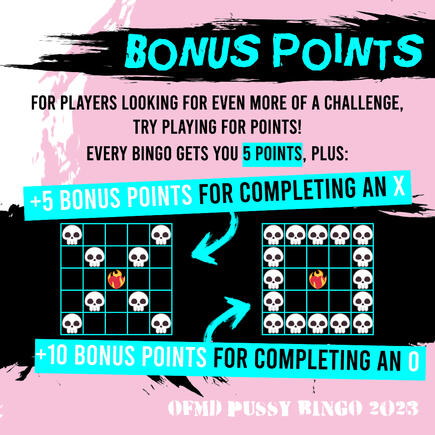 BONUS POINTS

FOR PLAYERS LOOKING FOR EVEN MORE OF A CHALLENGE, TRY PLAYING FOR POINTS!
EVERY BINGO GETS YOU 5 POINTS, PLUS:

+5 BONUS POINTS FOR COMPLETING AN X

+10 BONUS POINTS FOR COMPLETING AN O

OFMD PUSSY BINGO 2023