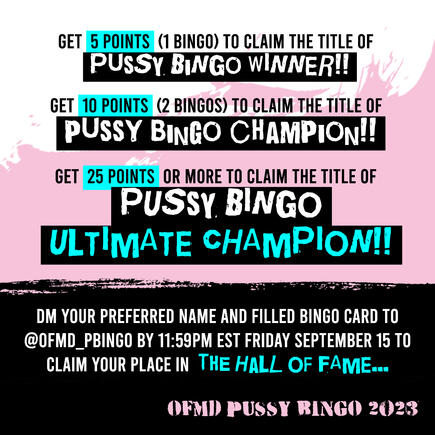 GET 5 POINTS (1 BINGO) TO CLAIM THE TITLE OF
PUSSY BINGO WINNER!!

GET 10 POINTS (2 BINGOS) TO CLAIM THE TITLE OF
PUSSY BINGO CHAMPION!!

GET 25 POINTS OR MORE TO CLAIM THE TITLE OF
PUSSY BINGO
ULTIMATE CHAMPION!!

DM YOUR PREFERRED NAME AND FILLED BINGO CARD TO @OFMD_PBINGO BY 11:59PM EST FRIDAY SEPTEMBER 15 TO CLAIM YOUR PLACE IN THE HALL OF FAME...

OFMD PUSSY BINGO 2023